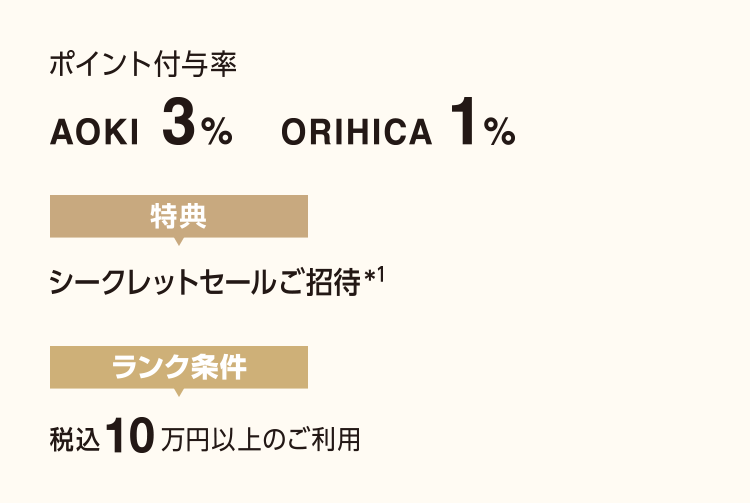 ポイント付与率

AOKI 3% ORIHICA 1%

特典

シークレットセールご招待*1

ランク条件

税込10万円以上のご利用