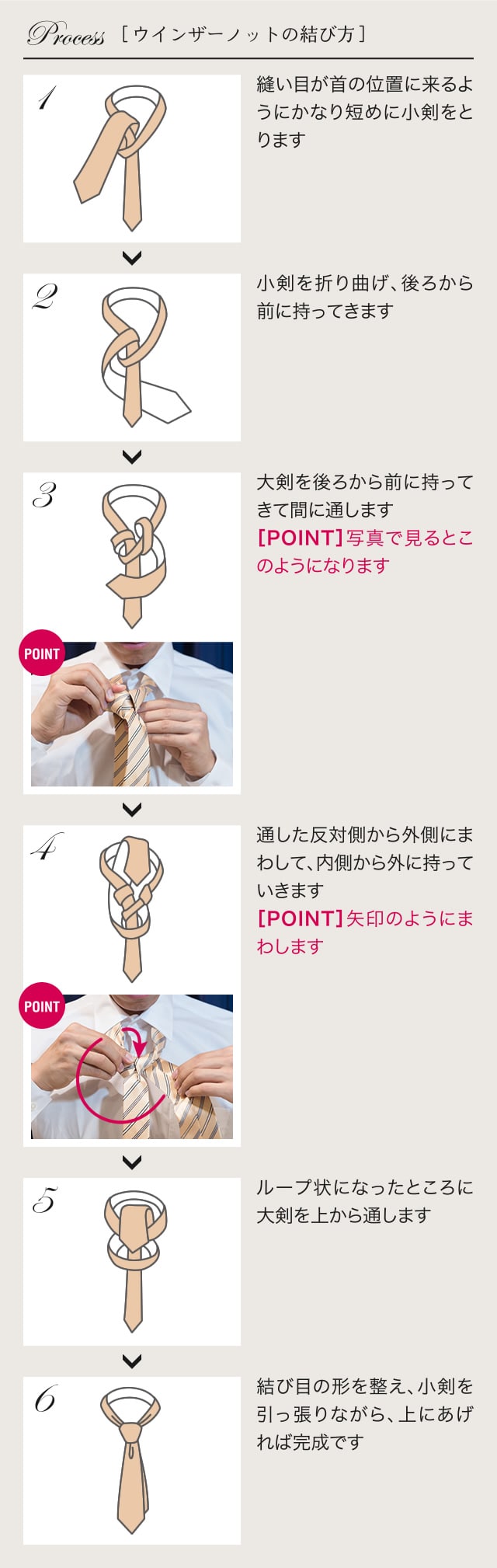 Process ［ウインザーノットの結び方］

1

縫い目が首の位置に来るようにかなり短めに小剣をとります

2

小剣を折り曲げ、後ろから前に持ってきます

3

大剣を後ろから前に持ってきて間に通します
【POINT】写真で見るとこのようになります

POINT

4

通した反対側から外側にまわして、内側から外に持っていきます
【POINT】矢印のようにまわします

POINT

5

ループ状になったところに大剣を上から通します

6

結び目の形を整え、小剣を引っ張りながら、上にあげれば完成です