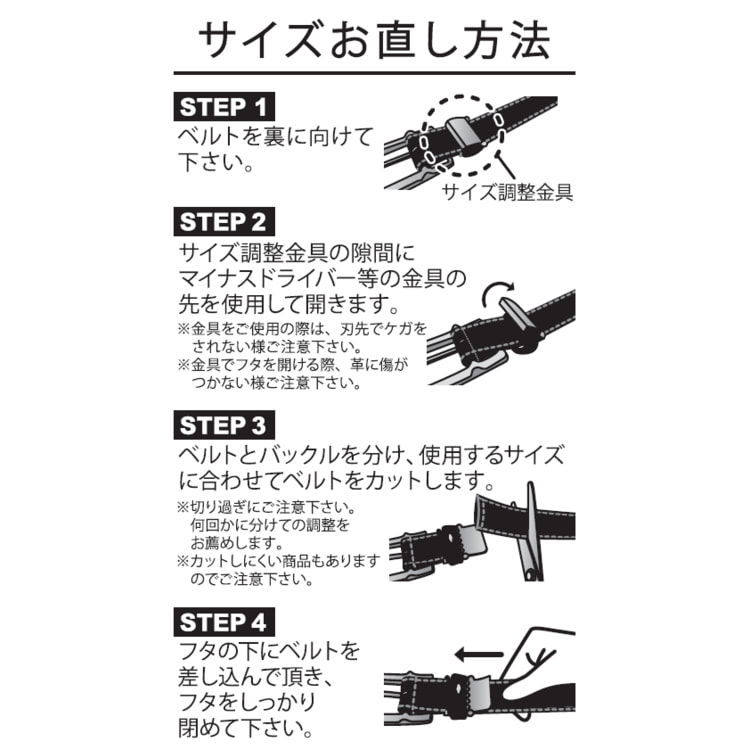 サイズお直し方法

STEP 1
ベルトを裏に向けて下さい。

サイズ調整金具

STEP 2
サイズ調整金具の隙間にマイナスドライバー等の金具の先を使用して開きます。
※金具をご使用の際は、刃先でケガをされない様ご注意下さい。
※金具でフタを開ける際、革に傷がつかない様ご注意下さい。

STEP 3
ベルトとバックルを分け、使用するサイズに合わせてベルトをカットします。
※切り過ぎにご注意下さい。何回かに分けての調整をお薦めします。
※カットしにくい商品もありますのでご注意下さい。

STEP 4
フタの下にベルトを差し込んで頂き、フタをしっかり閉めて下さい。